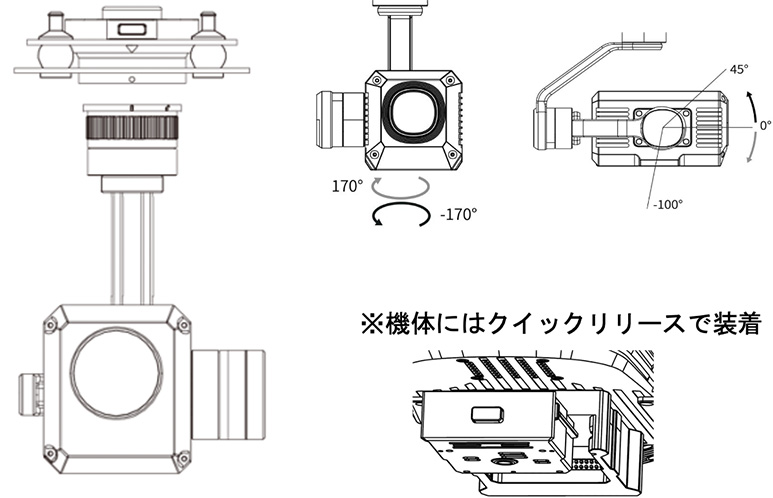 170°

-170°

45°

0°

-100°

※機体にはクイックリリースで装着